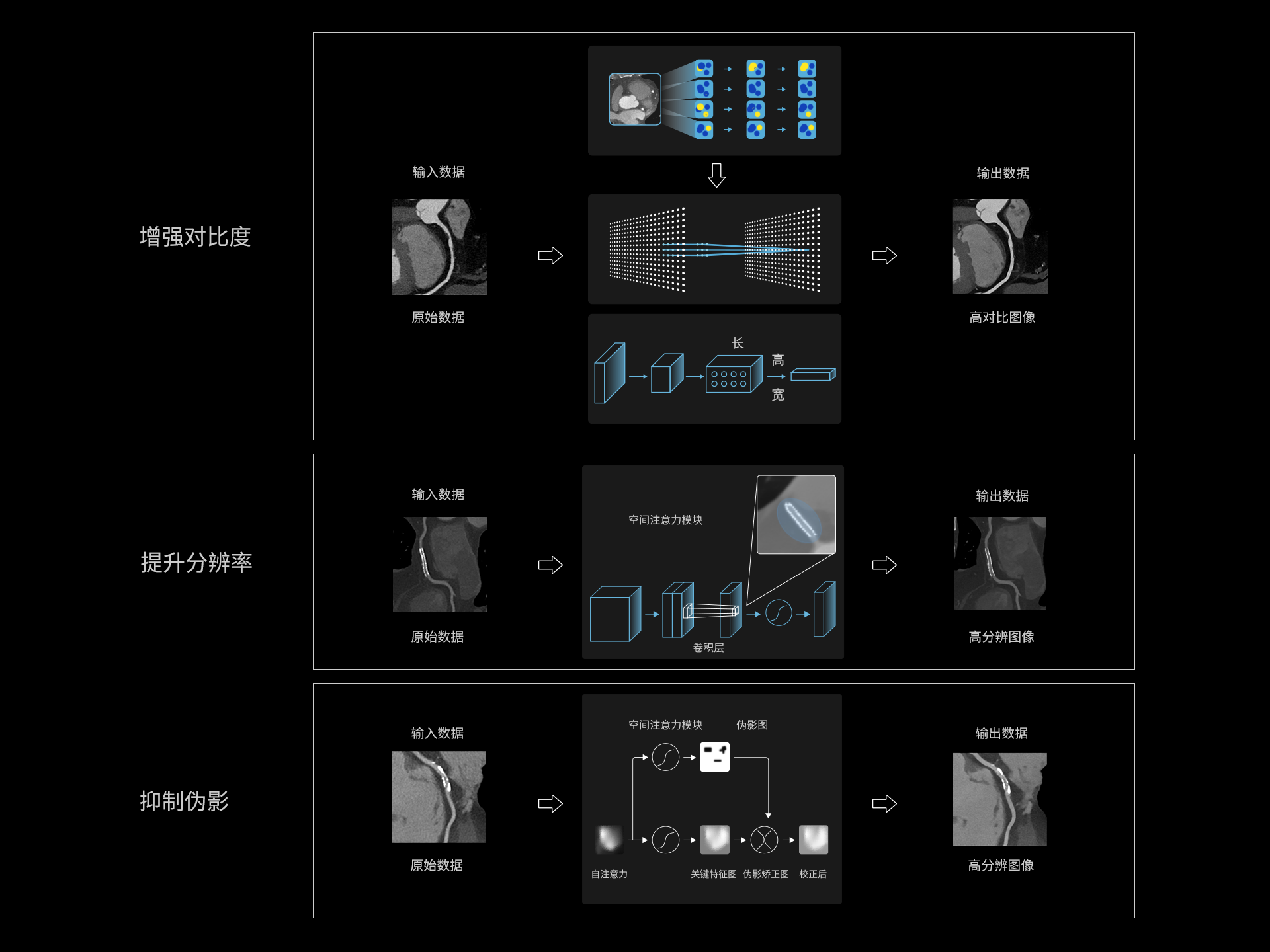 增强对比度

输入数据

原始数据

长

高

宽

输出数据

高对比图像

提升分辨率

输入数据

原始数据

空间注意力模块

卷积层

输出数据

高分辨图像

抑制伪影

输入数据

原始数据

空间注意力模块

伪影图

自注意力

关键特征图

伪影矫正图

校正后

输出数据

高分辨图像